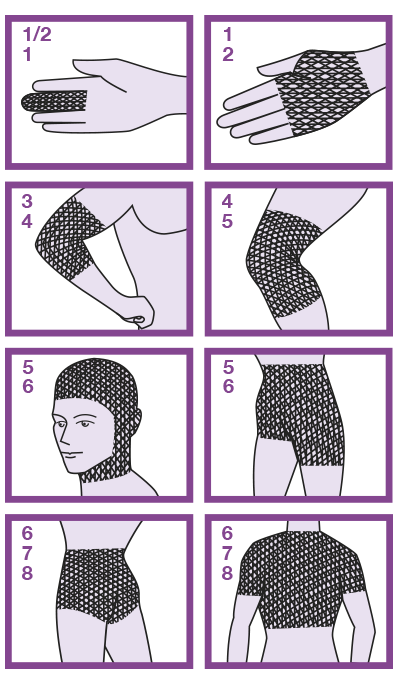 1/2
1

1
2

3
4

4
5

5
6

5
6

6
7
8

6
7
8